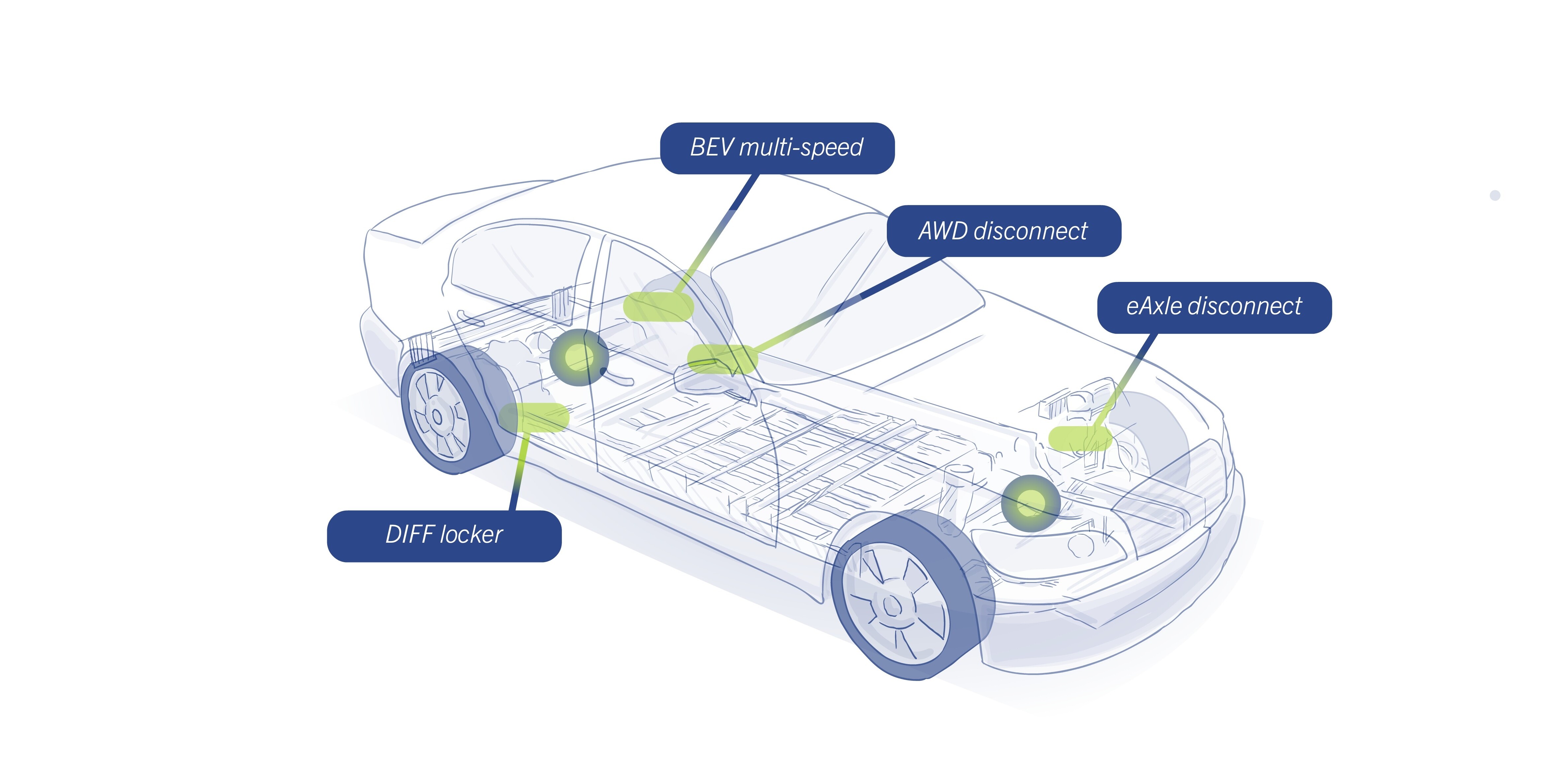 BEV multi-speed

AWD disconnect

eAxle disconnect

DIFF locker